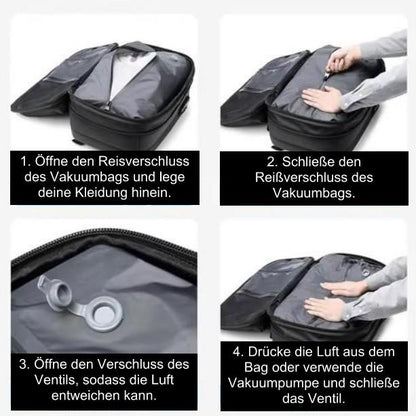 1. Öffne den Reisverschluss des Vakuumbags und lege deine Kleidung hinein.

2. Schließe den Reißverschluss des Vakuumbags.

3. Öffne den Verschluss des Ventils, sodass die Luft entweichen kann.

4. Drücke die Luft aus dem Bag oder verwende die Vakuumpumpe und schließe das Ventil.